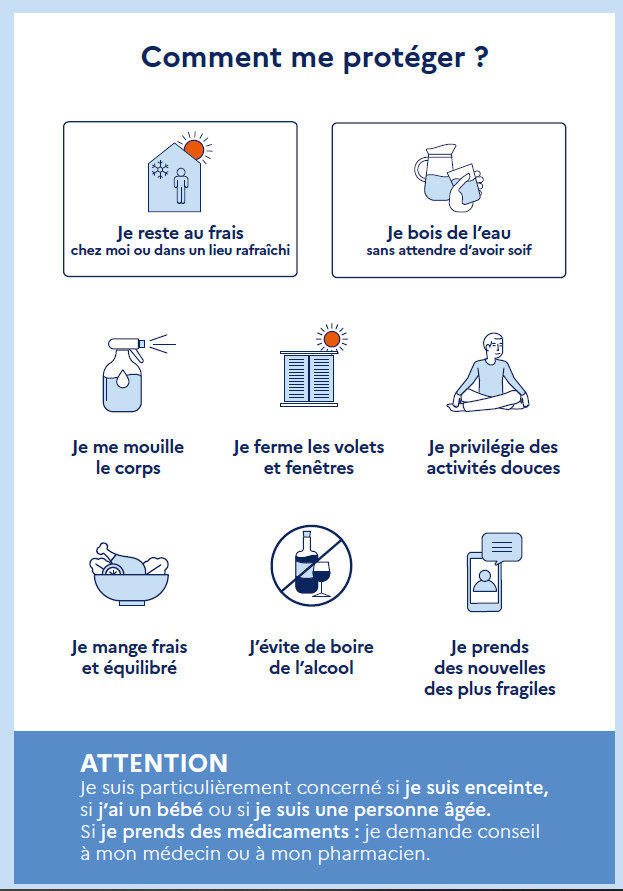 Comment me protéger ?

Je reste au frais
chez moi ou dans un lieu rafraîchi

Je bois de l'eau
sans attendre d'avoir soif

Je me mouille le corps

Je ferme les volets et fenêtres

Je privilégie des activités douces

Je mange frais et équilibré

J'évite de boire de l'alcool

Je prends des nouvelles des plus fragiles

ATTENTION
Je suis particulièrement concerné si je suis enceinte, si j'ai un bébé ou si je suis une personne âgée.
Si je prends des médicaments : je demande conseil à mon médecin ou à mon pharmacien.